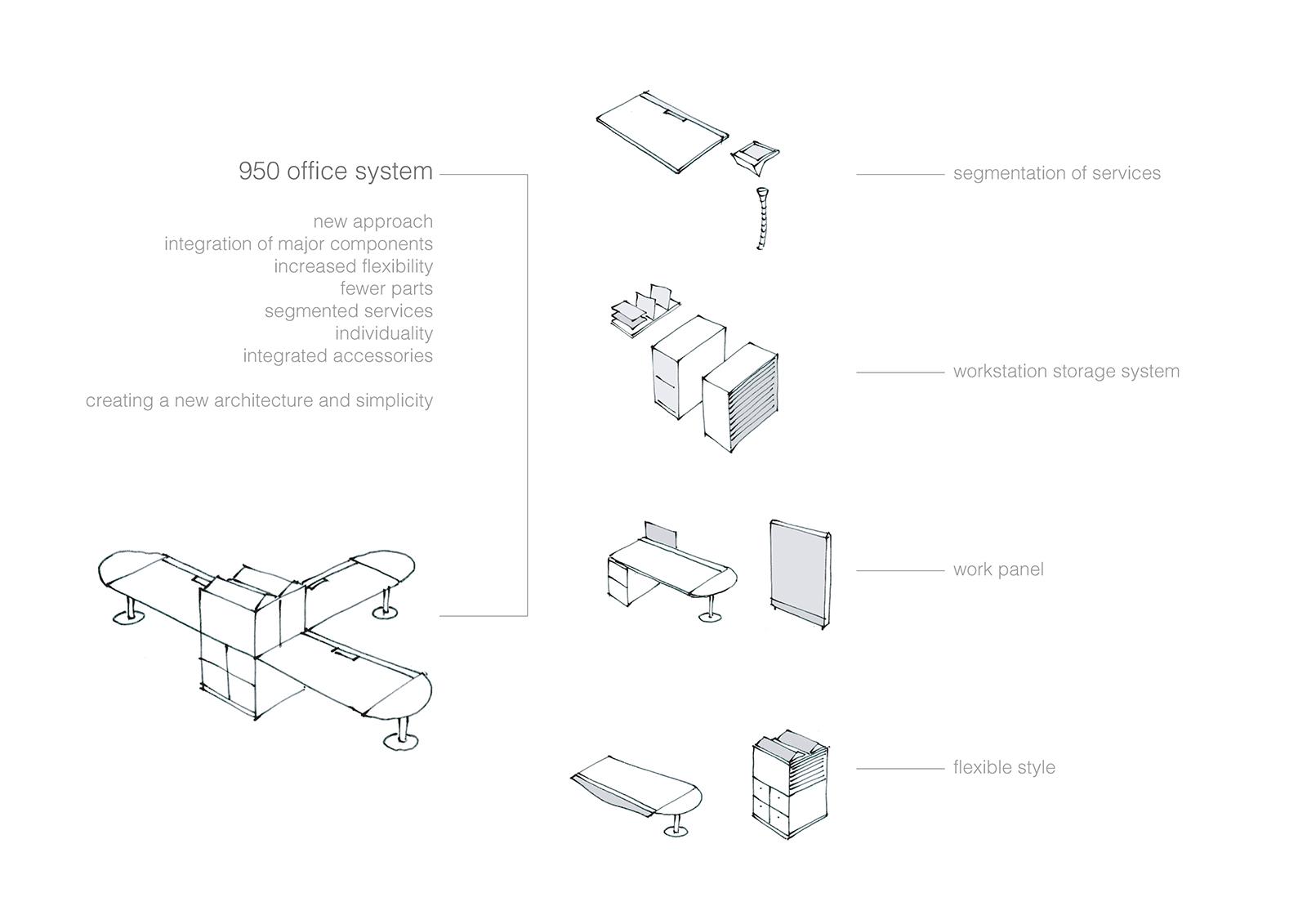 950 office system

new approach
integration of major components
increased flexibility
fewer parts
segmented services
individuality
integrated accessories

creating a new architecture and simplicity

segmentation of services

workstation storage system

work panel

flexible style